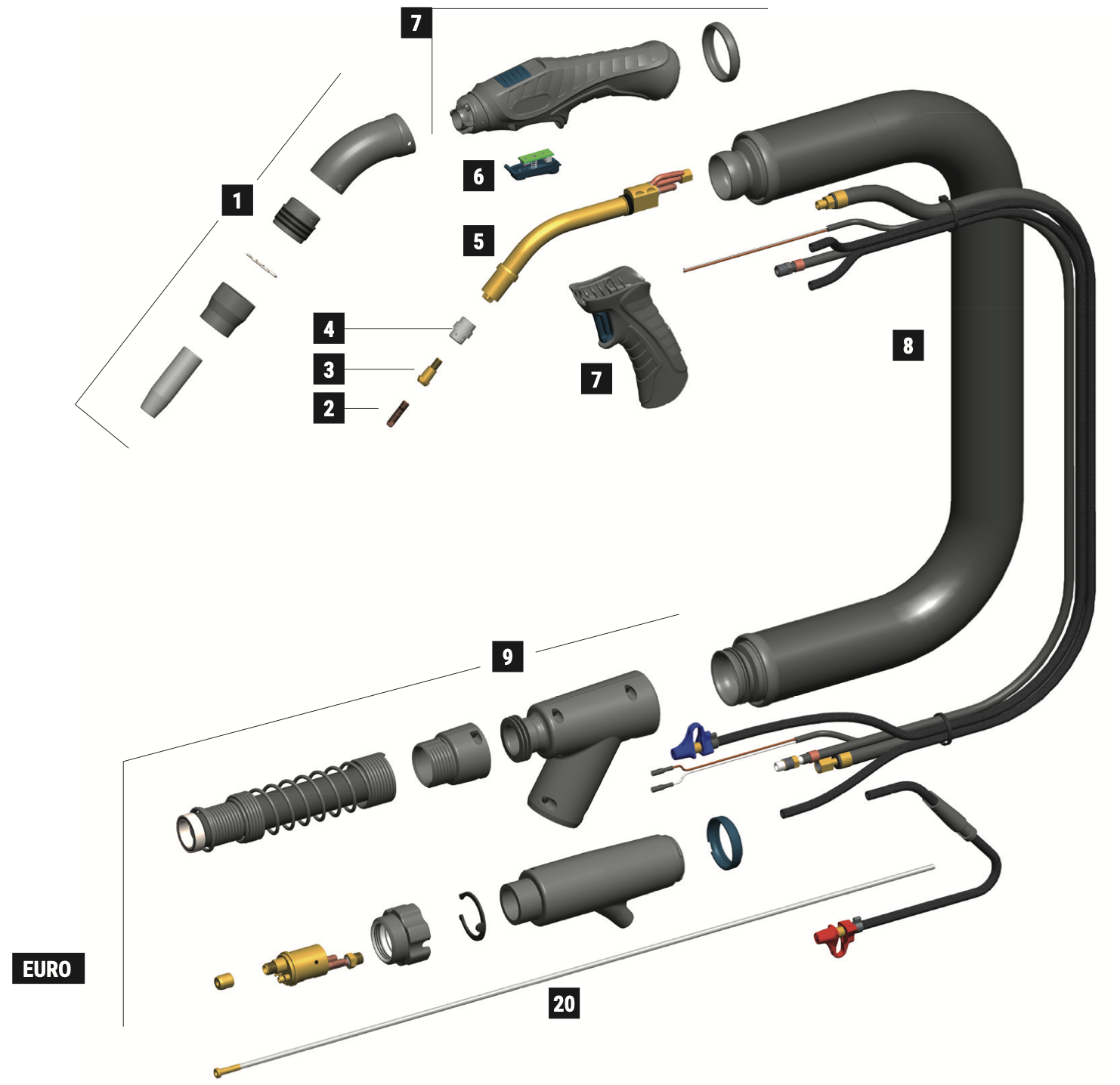 7

1

6

5

4

3

2

7

8

9

EURO

20